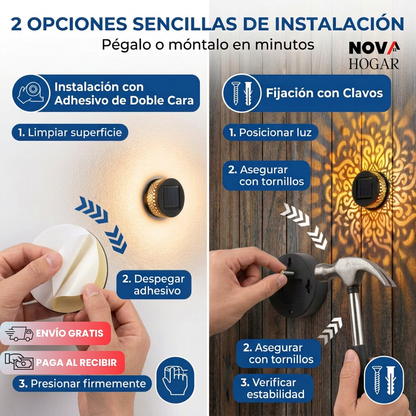 2 OPCIONES SENCILLAS DE INSTALACIÓN
Pégalo o móntalo en minutos

NOVA
HOGAR

Instalación con Adhesivo de Doble Cara

1. Limpiar superficie

2. Despegar adhesivo

ENVÍO GRATIS

PAGA AL RECIBIR

3. Presionar firmemente

Fijación con Clavos

1. Posicionar luz

2. Asegurar con tornillos

2. Asegurar con tornillos

3. Verificar estabilidad