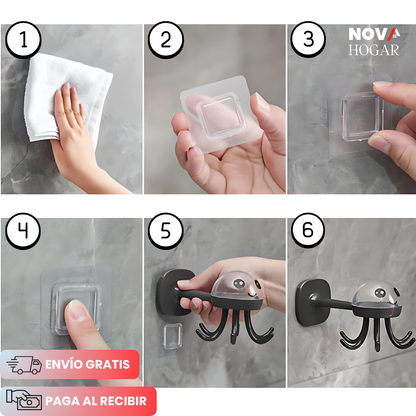 1

2

3

NOVA
HOGAR

4

5

6

ENVÍO GRATIS

PAGA AL RECIBIR