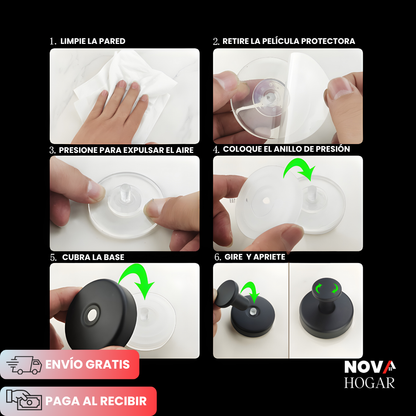 1. LIMPIE LA PARED

2. RETIRE LA PELÍCULA PROTECTORA

3. PRESIONE PARA EXPULSAR EL AIRE

4. COLOQUE EL ANILLO DE PRESIÓN

5. CUBRA LA BASE

6. GIRE Y APRIETE

ENVÍO GRATIS

PAGA AL RECIBIR

NOVA
HOGAR