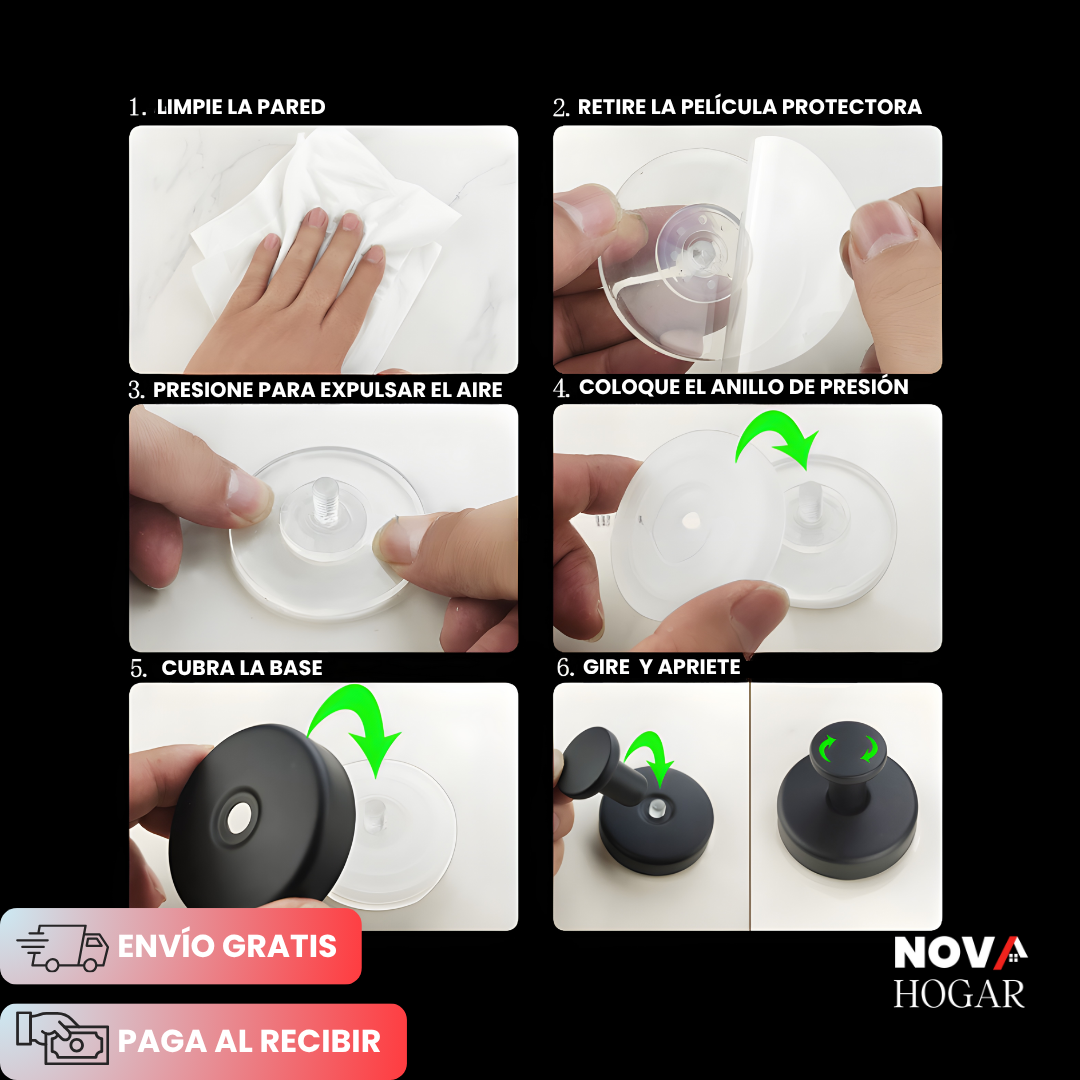 1. LIMPIE LA PARED

2. RETIRE LA PELÍCULA PROTECTORA

3. PRESIONE PARA EXPULSAR EL AIRE

4. COLOQUE EL ANILLO DE PRESIÓN

5. CUBRA LA BASE

6. GIRE Y APRIETE

ENVÍO GRATIS

PAGA AL RECIBIR

NOVA
HOGAR