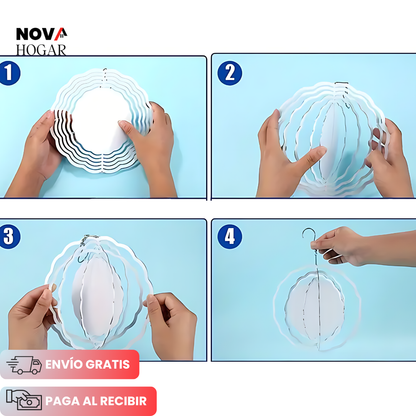 NOVA
HOGAR

1

2

3

4

ENVÍO GRATIS

PAGA AL RECIBIR