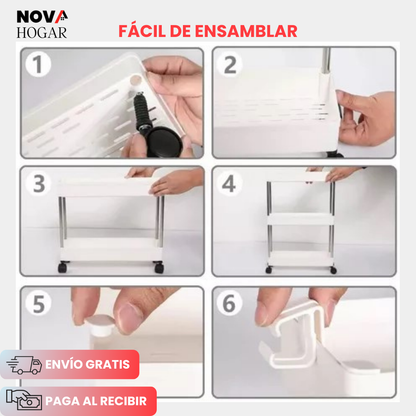 NOVA HOGAR

FÁCIL DE ENSAMBLAR

1

2

3

4

5

6

ENVÍO GRATIS

PAGA AL RECIBIR