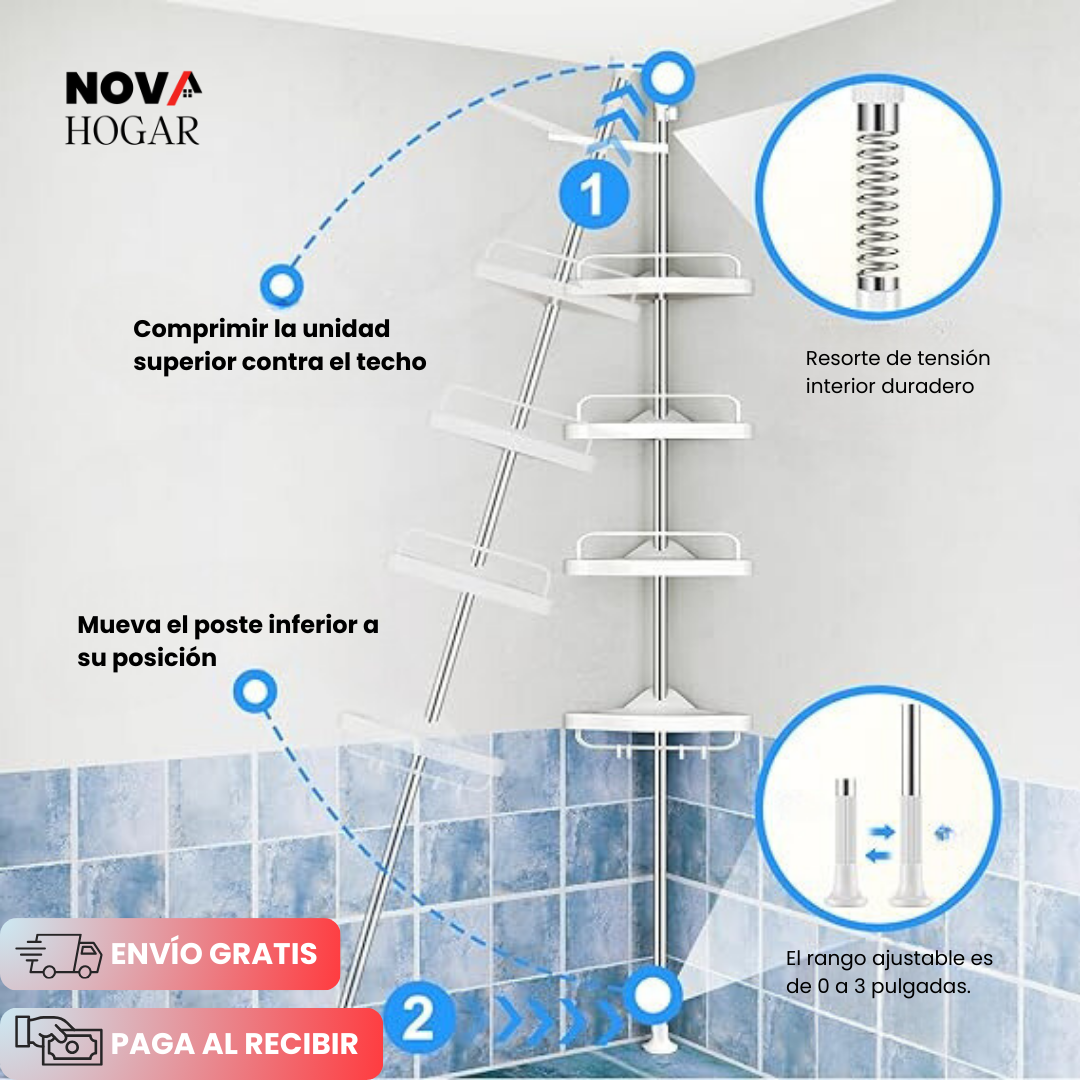 NOVA
HOGAR

1

Comprimir la unidad superior contra el techo

Resorte de tensión interior duradero

Mueva el poste inferior a su posición

El rango ajustable es de 0 a 3 pulgadas.

ENVÍO GRATIS

2

PAGA AL RECIBIR