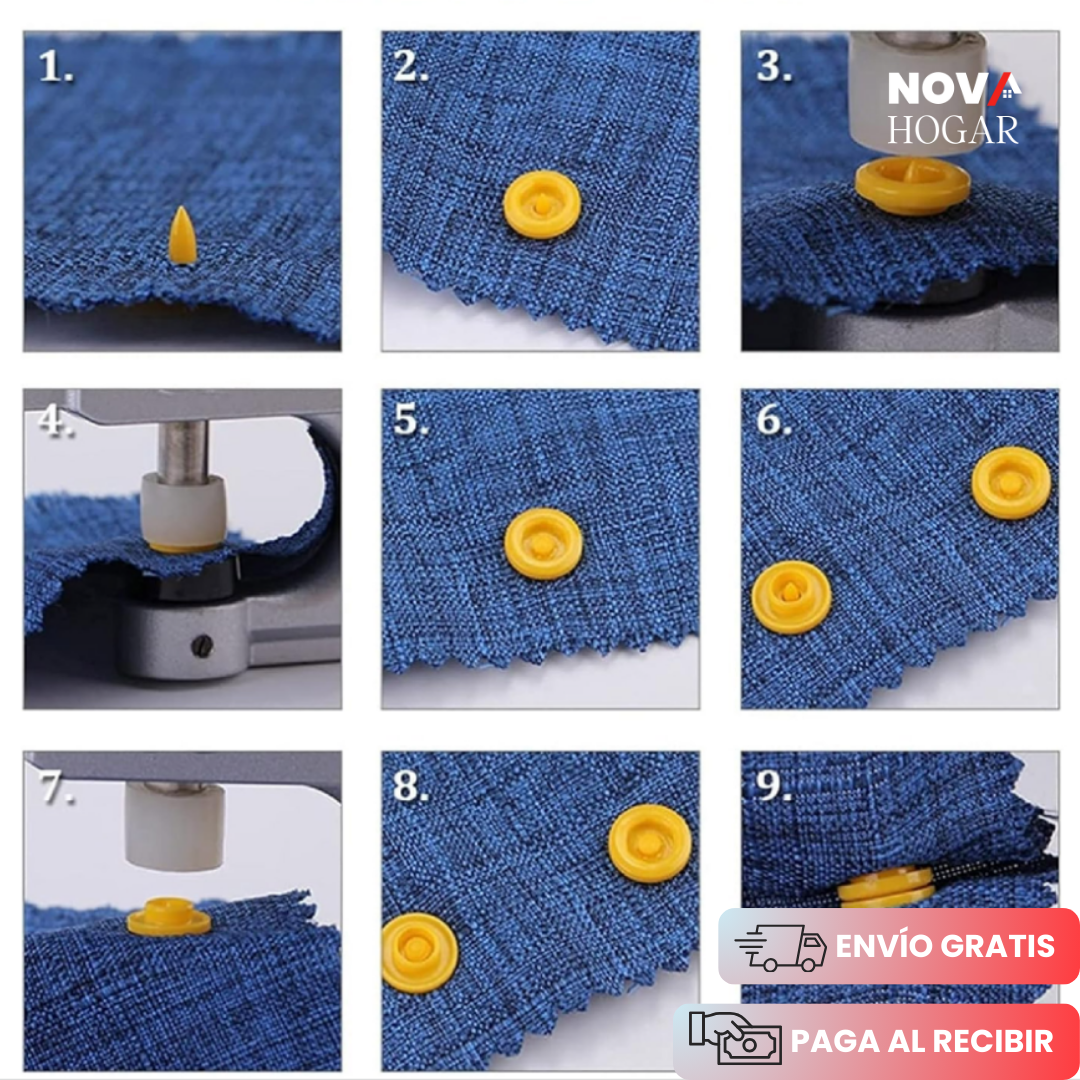 1.

2.

3.

NOVA
HOGAR

4.

5.

6.

7.

8.

9.

ENVÍO GRATIS

PAGA AL RECIBIR