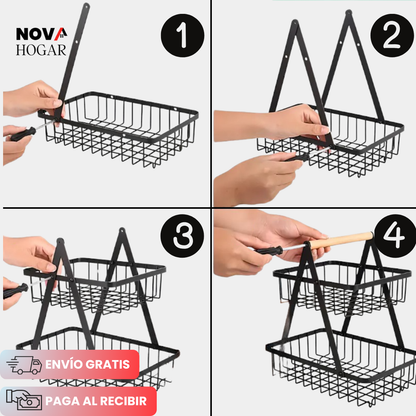 NOVA HOGAR

1

2

3

4

ENVÍO GRATIS

PAGA AL RECIBIR