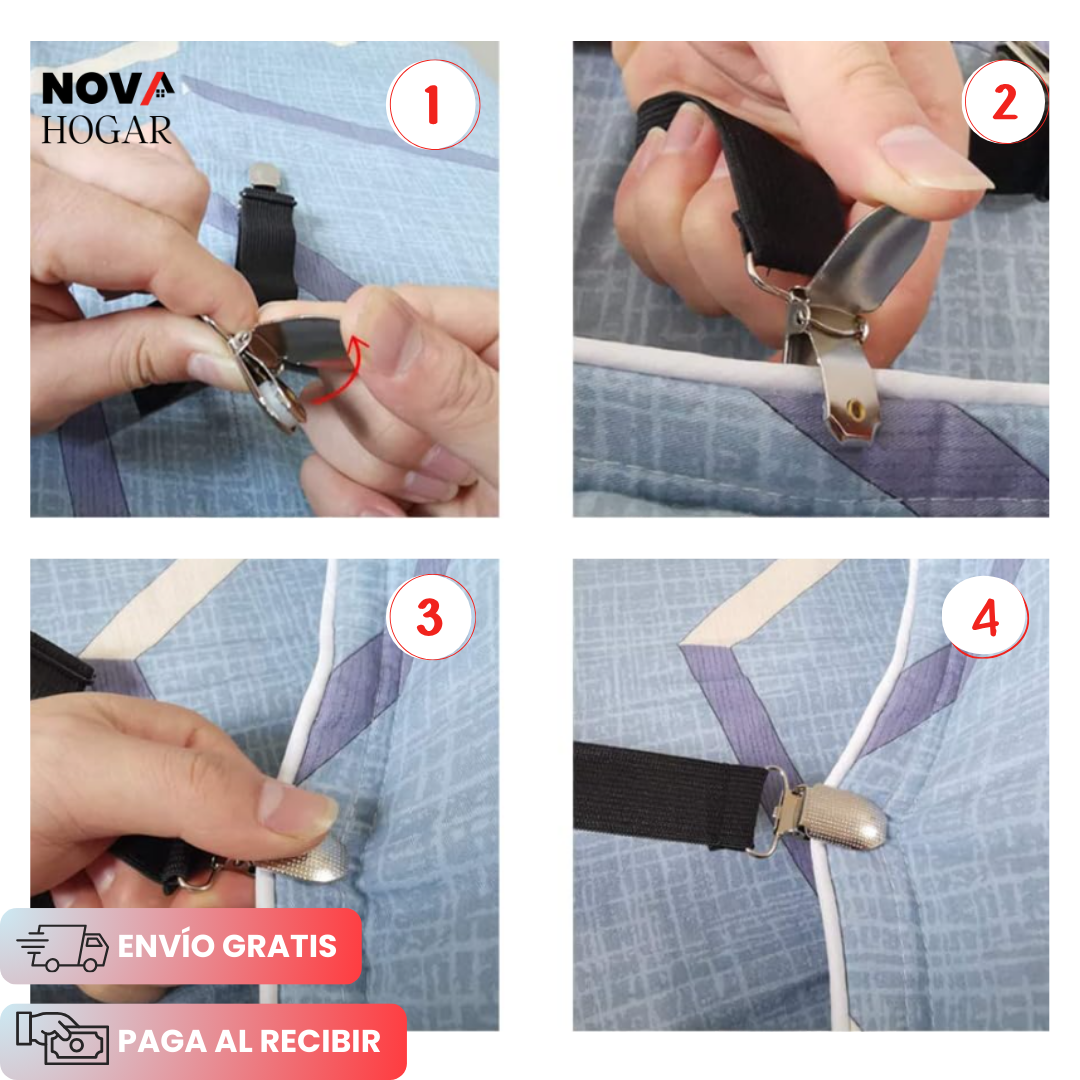 NOVA
HOGAR

1

2

3

4

ENVÍO GRATIS

PAGA AL RECIBIR