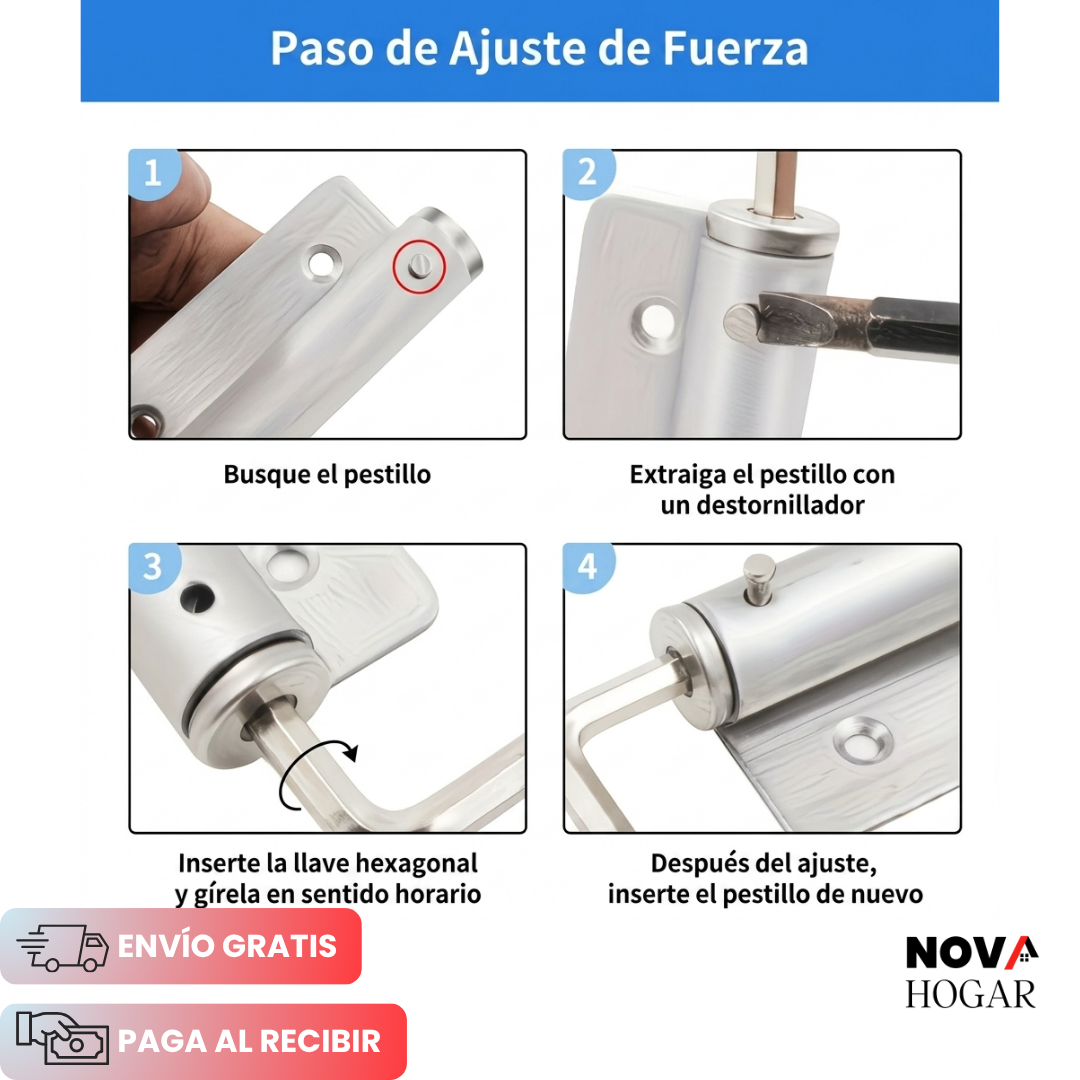 Paso de Ajuste de Fuerza

1

Busque el pestillo

2

Extraiga el pestillo con un destornillador

3

Inserte la llave hexagonal y gírela en sentido horario

4

Después del ajuste, inserte el pestillo de nuevo

ENVÍO GRATIS

PAGA AL RECIBIR

NOVA
HOGAR