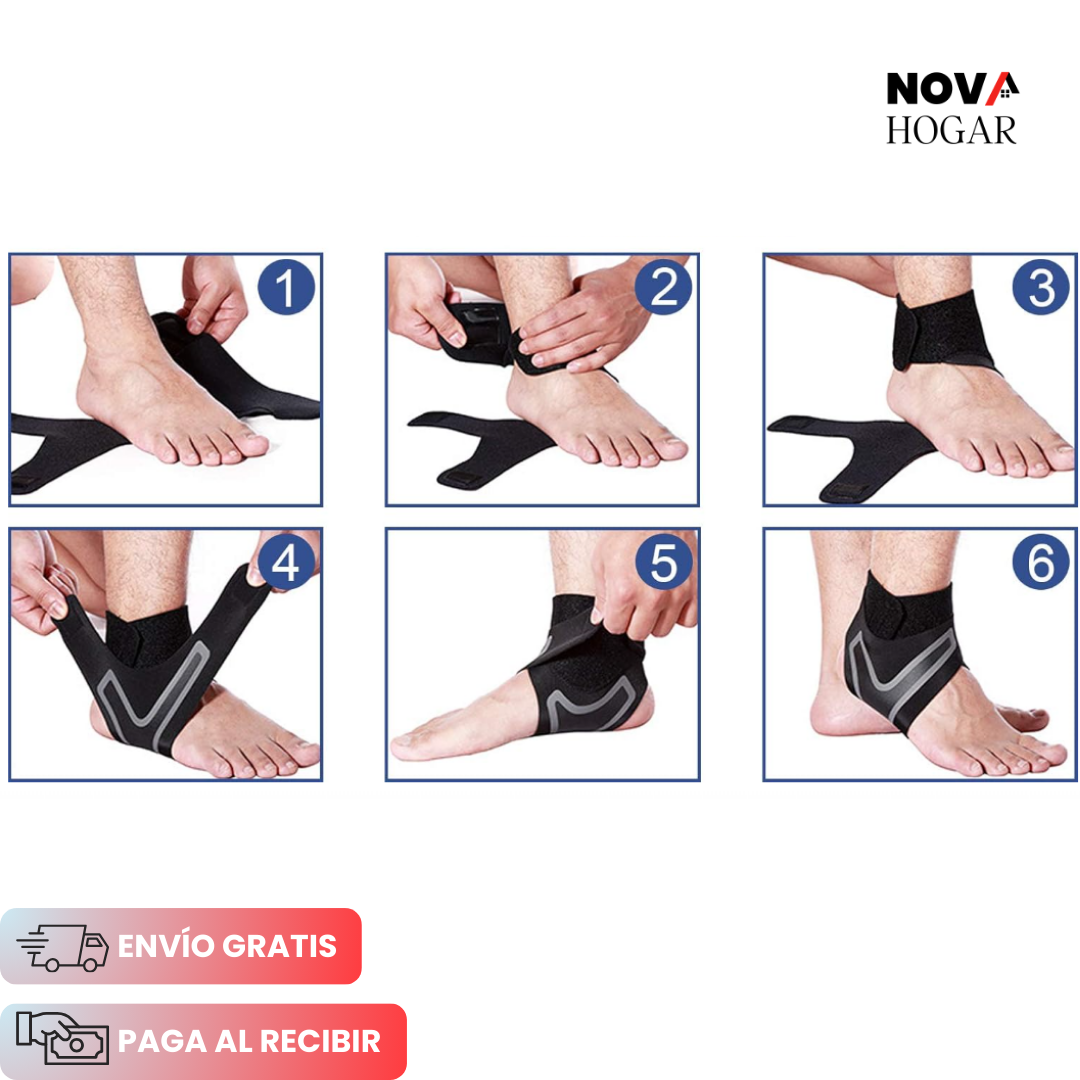 NOVA
HOGAR

1

2

3

4

5

6

ENVÍO GRATIS

PAGA AL RECIBIR