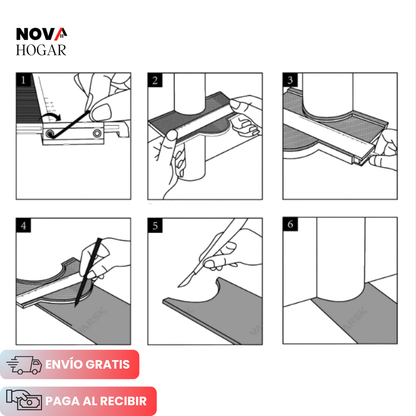 NOVA
HOGAR

1

2

3

4

5

6

ENVÍO GRATIS

PAGA AL RECIBIR