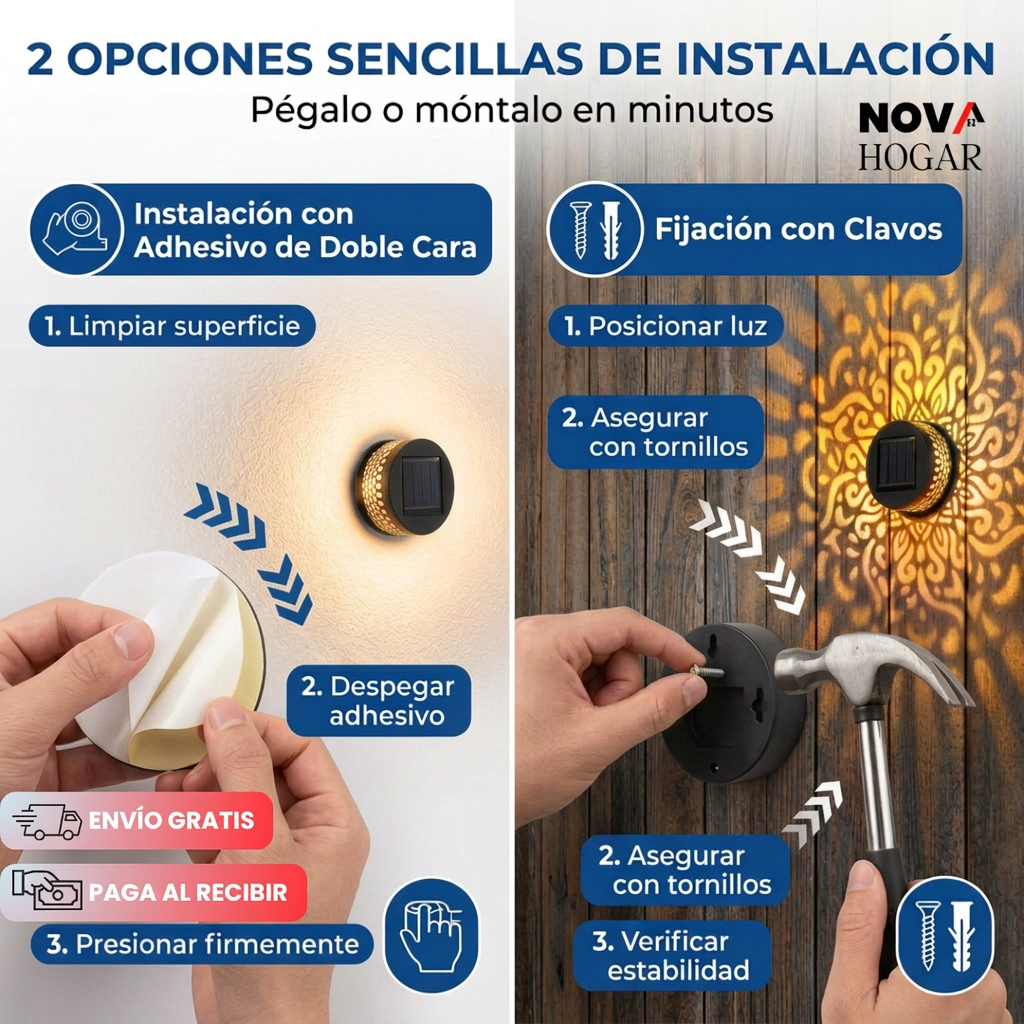 2 OPCIONES SENCILLAS DE INSTALACIÓN

Pégalo o móntalo en minutos

NOVA HOGAR

Instalación con Adhesivo de Doble Cara

1. Limpiar superficie

2. Despegar adhesivo

ENVÍO GRATIS

PAGA AL RECIBIR

3. Presionar firmemente

Fijación con Clavos

1. Posicionar luz

2. Asegurar con tornillos

2. Asegurar con tornillos

3. Verificar estabilidad