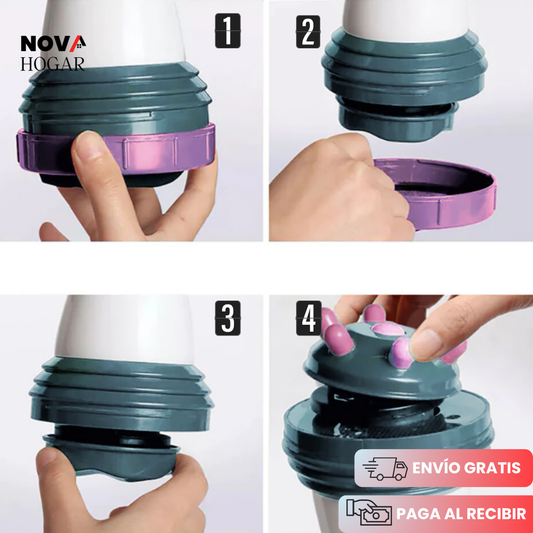 NOVA
HOGAR

1

2

3

4

ENVÍO GRATIS

PAGA AL RECIBIR