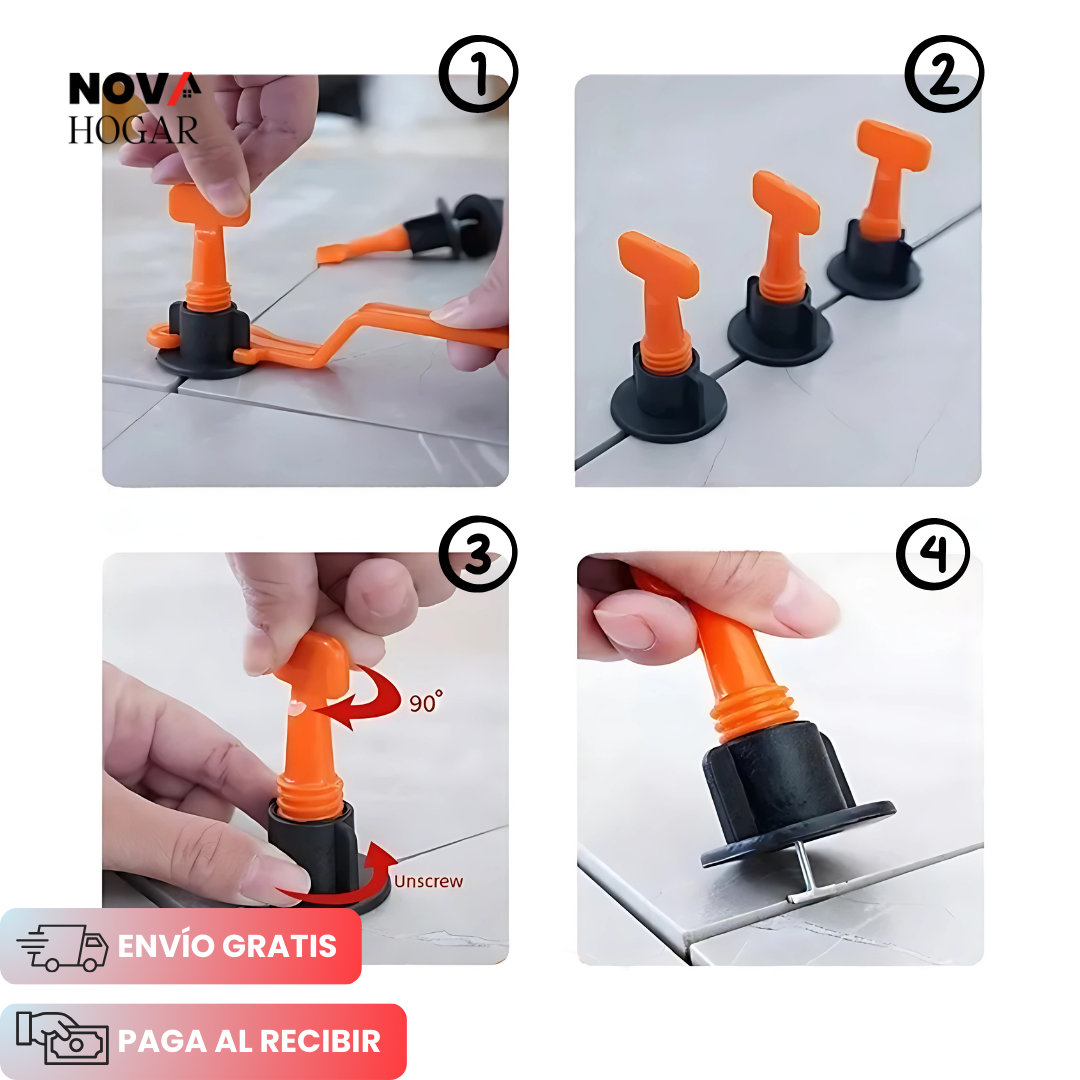 NOVA HOGAR

1

2

3

90°

Unscrew

4

ENVÍO GRATIS

PAGA AL RECIBIR